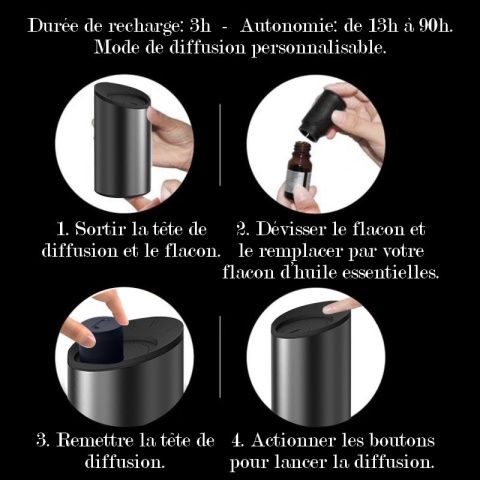 Durée de recharge: 3h - Autonomie: de 13h à 90h.
Mode de diffusion personnalisable.

1. Sortir la tête de diffusion et le flacon.

2. Dévisser le flacon et le remplacer par votre flacon d'huile essentielles.

3. Remettre la tête de diffusion.

4. Actionner les boutons pour lancer la diffusion.