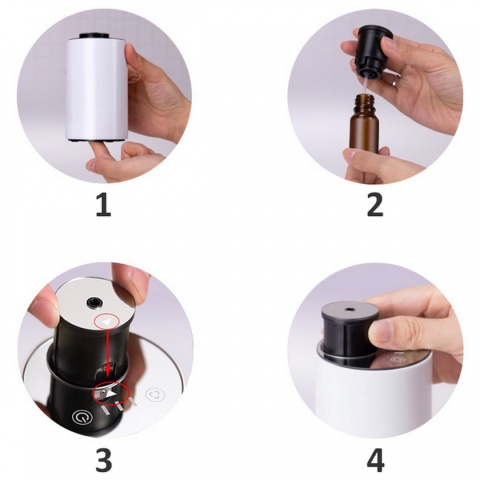 1

2

3

4